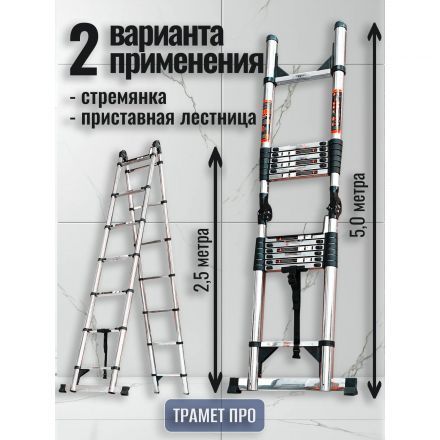 2 варианта применения

- стремянка
- приставная лестница

2,5 метра

5,0 метра

ТРАМЕТ ПРО